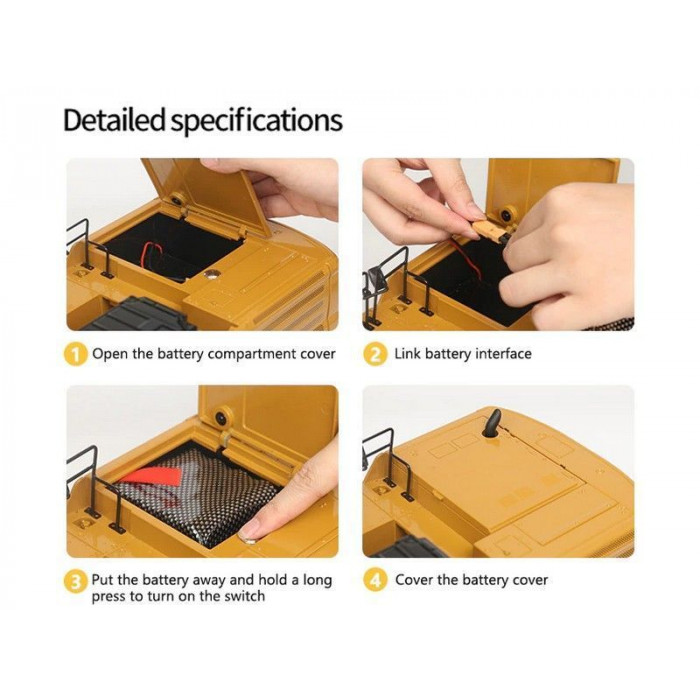 Detailed specifications

1 Open the battery compartment cover

2 Link battery interface

3 Put the battery away and hold a long press to turn on the switch

4 Cover the battery cover