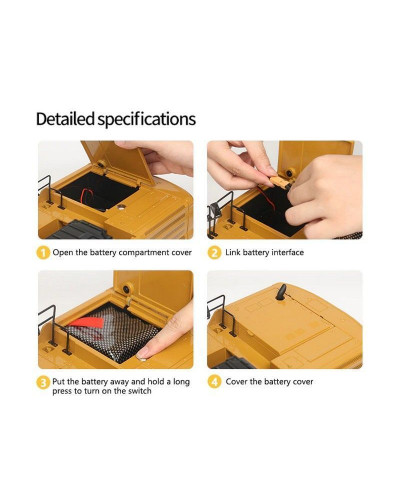 Detailed specifications

1 Open the battery compartment cover

2 Link battery interface

3 Put the battery away and hold a long press to turn on the switch

4 Cover the battery cover