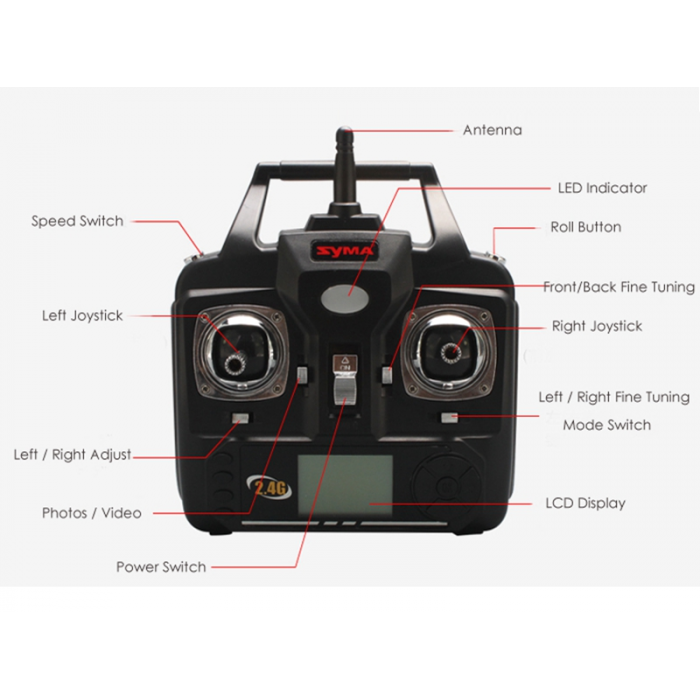 Antenna
LED Indicator
Speed Switch
Roll Button
SYMA
Front/Back Fine Tuning
Left Joystick
Right Joystick
ON
Left / Right Fine Tuning
Mode Switch
Left / Right Adjust
2.4G
Photos / Video
LCD Display
Power Switch