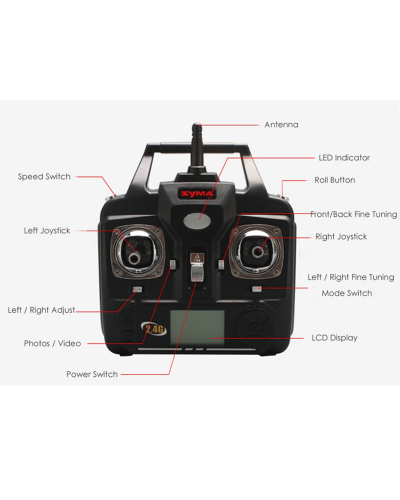 Antenna
LED Indicator
Speed Switch
Roll Button
SYMA
Front/Back Fine Tuning
Left Joystick
Right Joystick
Left / Right Fine Tuning
Mode Switch
Left / Right Adjust
2.4G
Photos / Video
LCD Display
Power Switch