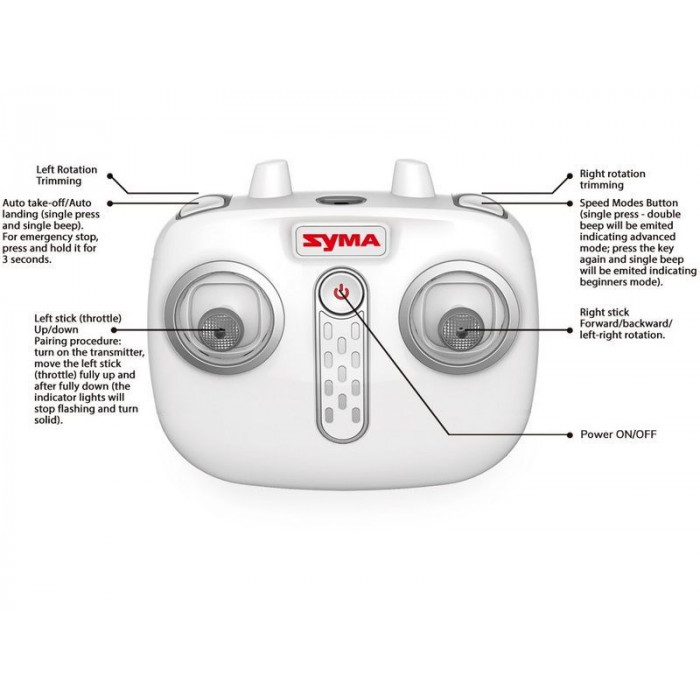 Left Rotation Trimming

Auto take-off/Auto landing (single press and single beep). For emergency stop, press and hold it for 3 seconds.

Left stick (throttle) Up/down Pairing procedure: turn on the transmitter, move the left stick (throttle) fully up and after fully down (the indicator lights will stop flashing and turn solid).

SYMA

Right rotation trimming

Speed Modes Button (single press - double beep will be emited indicating advanced mode; press the key again and single beep will be emited indicating beginners mode).

Right stick Forward/backward/ left-right rotation.

Power ON/OFF