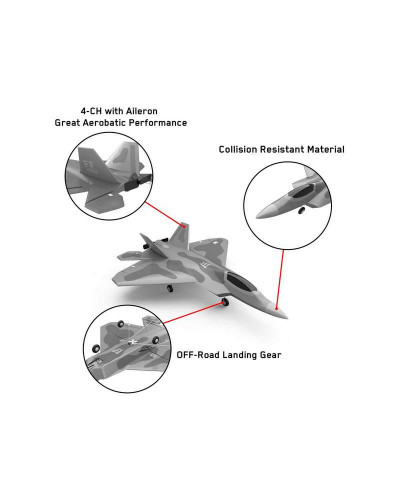 4-CH with Aileron
Great Aerobatic Performance

Collision Resistant Material

OFF-Road Landing Gear